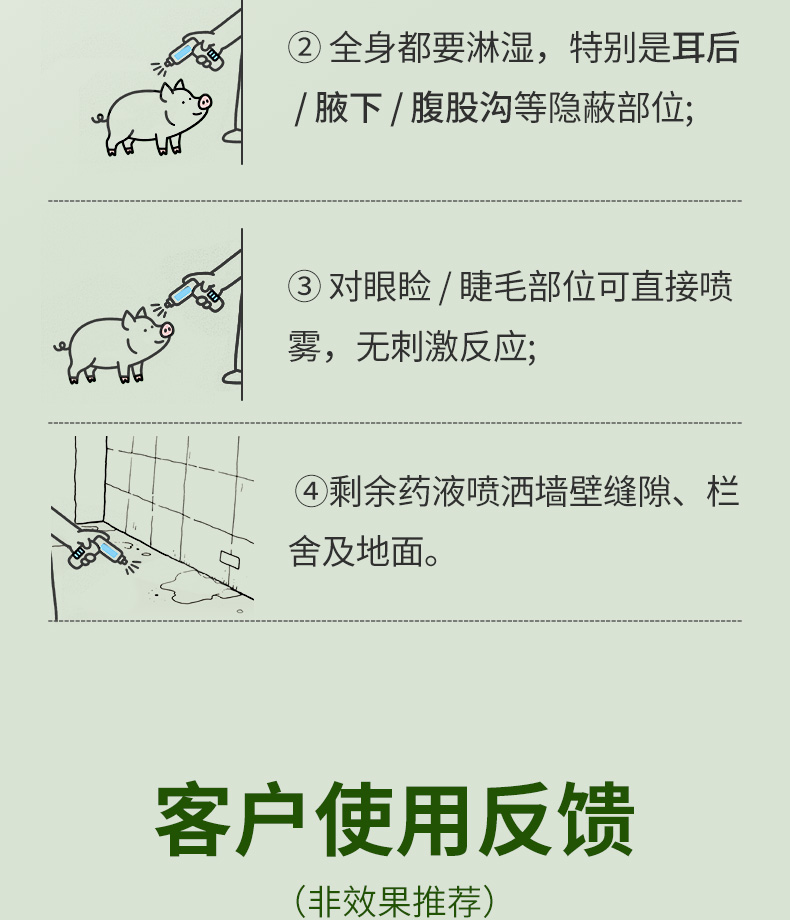 ② 全身都要淋湿，特别是耳后 / 腋下 / 腹股沟等隐蔽部位;

③ 对眼睑 / 睫毛部位可直接喷雾，无刺激反应;

④剩余药液喷洒墙壁缝隙、栏舍及地面。

客户使用反馈

（非效果推荐）