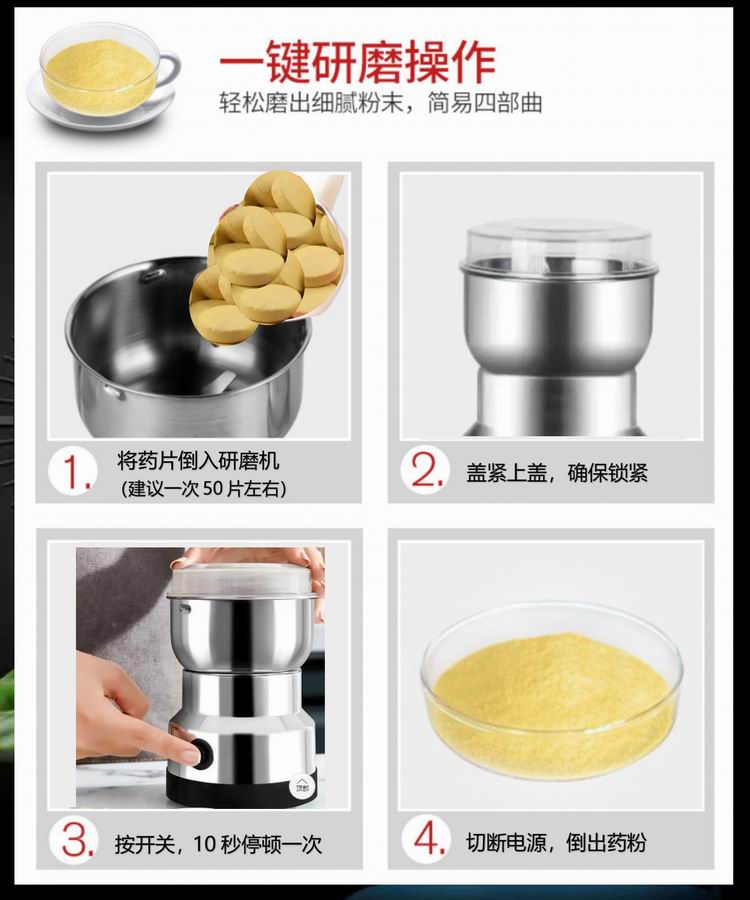 一键研磨操作
轻松磨出细腻粉末，简易四部曲

1. 将药片倒入研磨机
（建议一次 50 片左右）

2. 盖紧上盖，确保锁紧

3. 按开关，10 秒停顿一次

4. 切断电源，倒出药粉