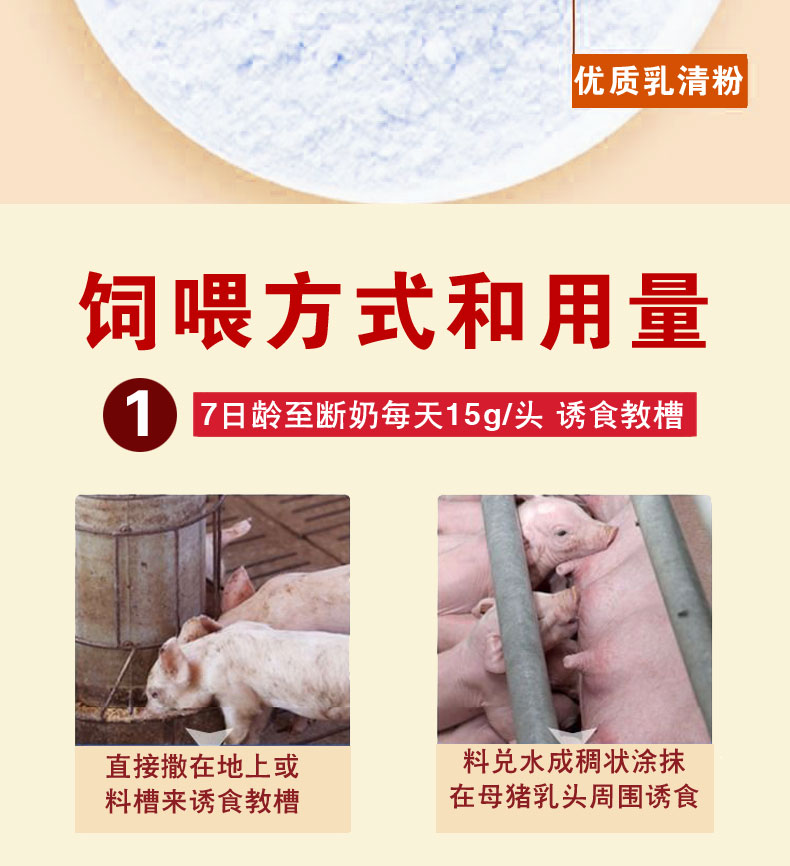 优质乳清粉

饲喂方式和用量

1 7日龄至断奶每天15g/头 诱食教槽

直接撒在地上或料槽来诱食教槽

料兑水成稠状涂抹在母猪乳头周围诱食