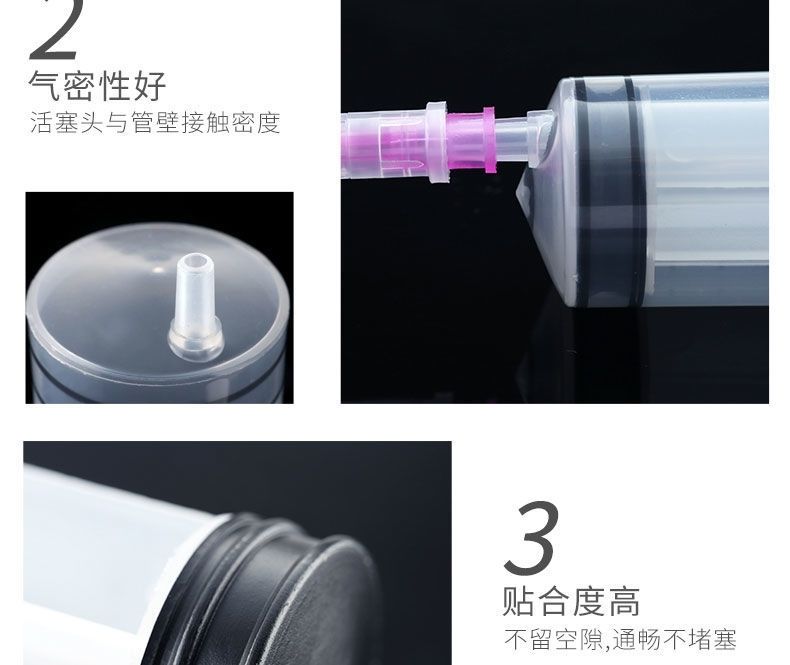 2
气密性好
活塞头与管壁接触密度

3
贴合度高
不留空隙,通畅不堵塞