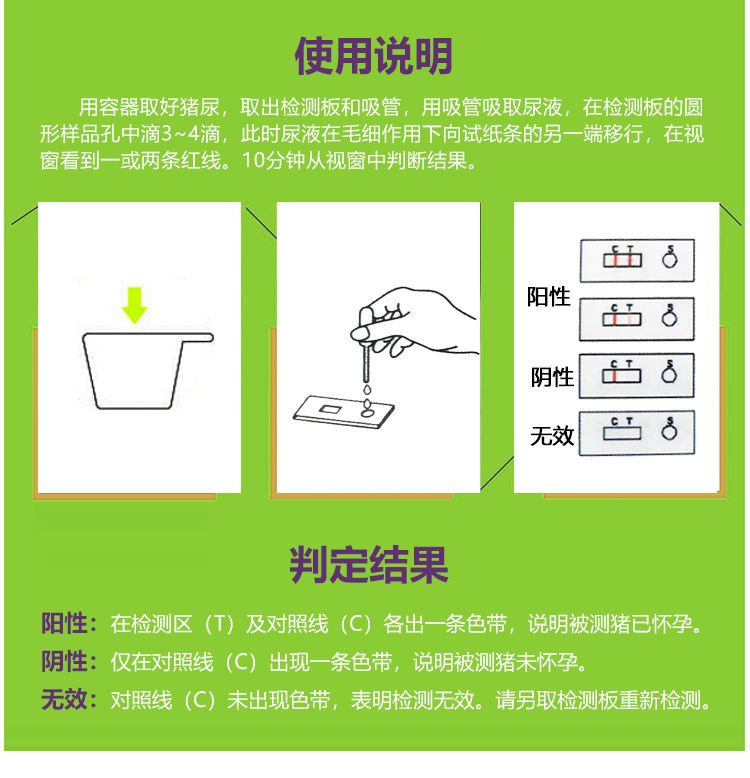 使用说明

用容器取好猪尿，取出检测板和吸管，用吸管吸取尿液，在检测板的圆形样品孔中滴3~4滴，此时尿液在毛细作用下向试纸条的另一端移行，在视窗看到一或两条红线。10分钟从视窗中判断结果。

C T S

阳性

C T S

阴性

C T S

无效

C T S

判定结果

阳性：在检测区（T）及对照线（C）各出一条色带，说明被测猪已怀孕。

阴性：仅在对照线（C）出现一条色带，说明被测猪未怀孕。

无效：对照线（C）未出现色带，表明检测无效。请另取检测板重新检测。