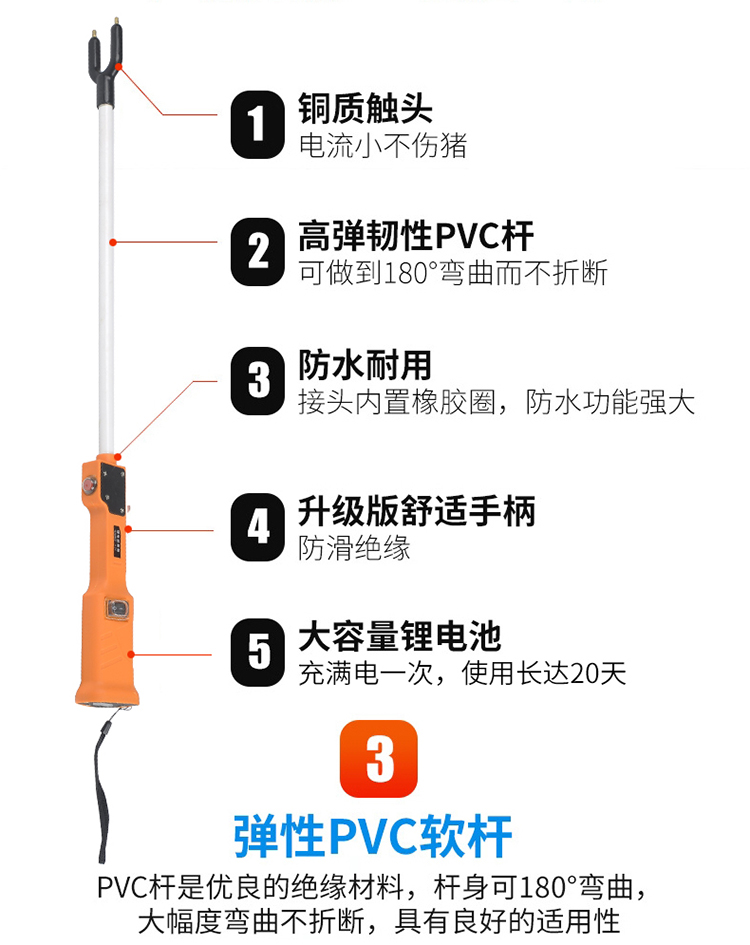 1 铜质触头
电流小不伤猪

2 高弹韧性PVC杆
可做到180°弯曲而不折断

3 防水耐用
接头内置橡胶圈，防水功能强大

4 升级版舒适手柄
防滑绝缘

5 大容量锂电池
充满电一次，使用长达20天

3
弹性PVC软杆
PVC杆是优良的绝缘材料，杆身可180°弯曲，大幅度弯曲不折断，具有良好的适用性