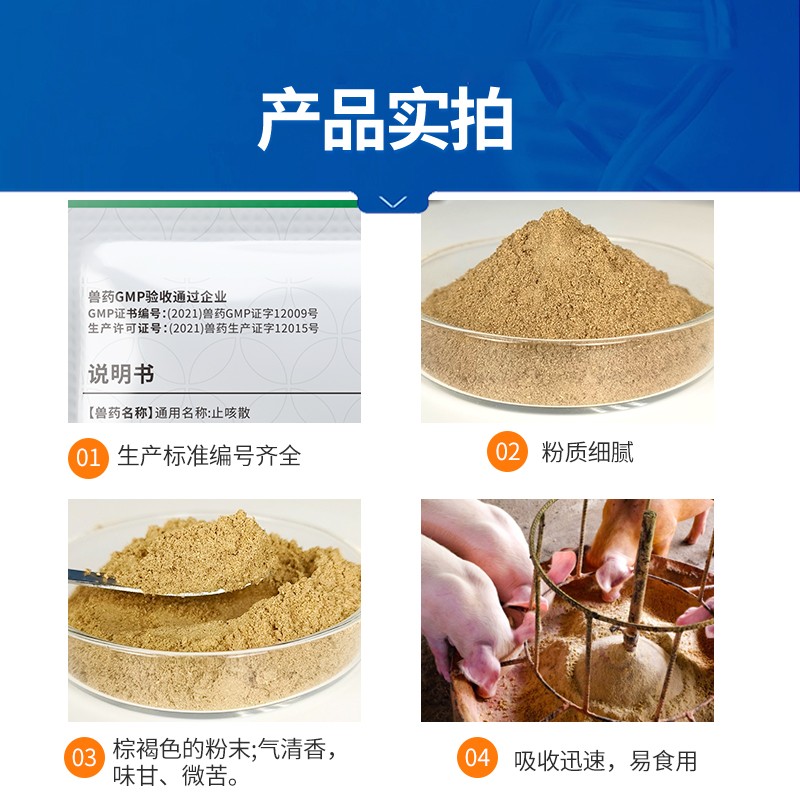 产品实拍

兽药GMP验收通过企业
GMP证书编号:(2021)兽药GMP证字12009号
生产许可证号:(2021)兽药生产证字12015号

说明书

【兽药名称】通用名称:止咳散

01 生产标准编号齐全

02 粉质细腻

03 棕褐色的粉末;气清香，味甘、微苦。

04 吸收迅速，易食用