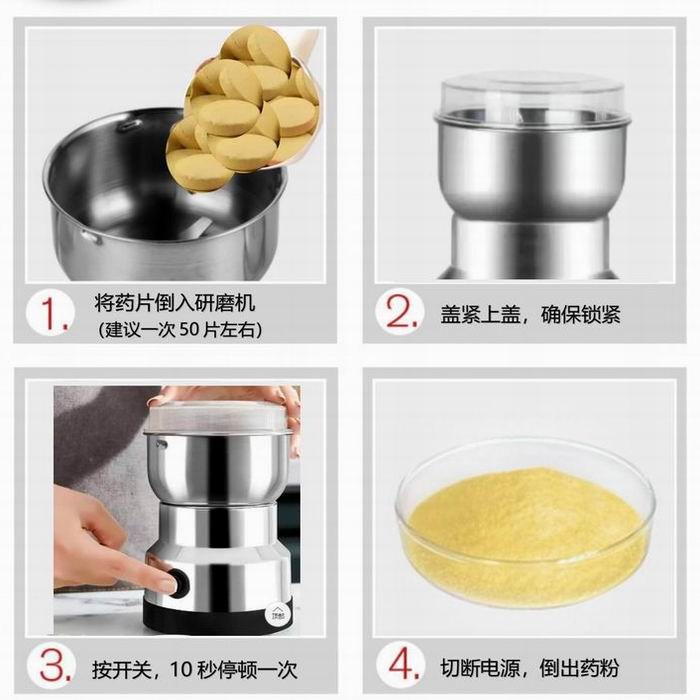 1. 将药片倒入研磨机
(建议一次 50 片左右)

2. 盖紧上盖，确保锁紧

3. 按开关，10 秒停顿一次

4. 切断电源，倒出药粉