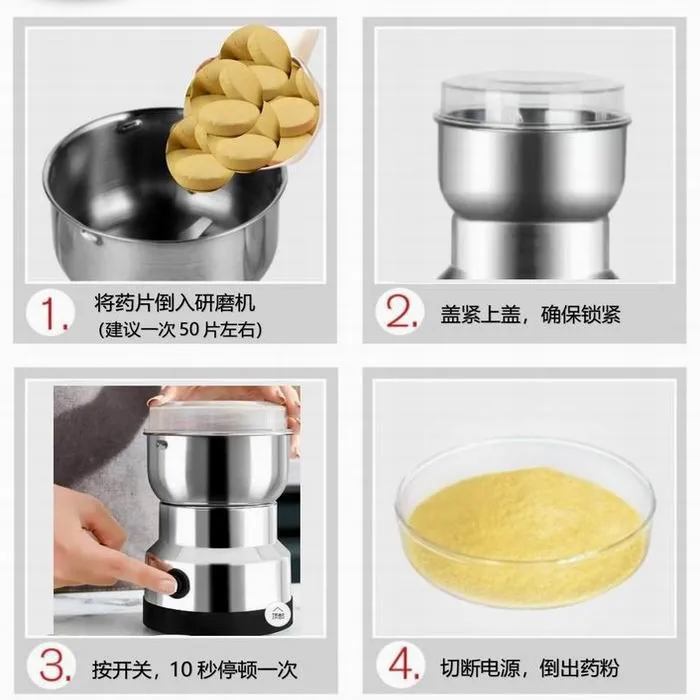 1. 将药片倒入研磨机
(建议一次 50 片左右)

2. 盖紧上盖，确保锁紧

3. 按开关，10 秒停顿一次

4. 切断电源，倒出药粉