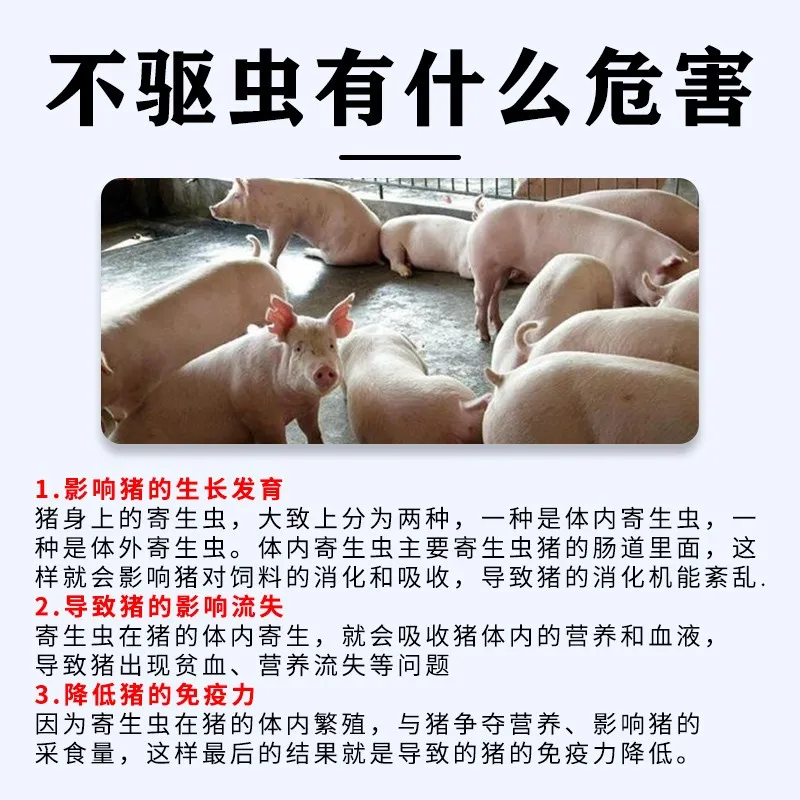 不驱虫有什么危害

1.影响猪的生长发育
猪身上的寄生虫，大致上分为两种，一种是体内寄生虫，一种是体外寄生虫。体内寄生虫主要寄生虫猪的肠道里面，这样就会影响猪对饲料的消化和吸收，导致猪的消化机能紊乱.
2.导致猪的影响流失
寄生虫在猪的体内寄生，就会吸收猪体内的营养和血液，导致猪出现贫血、营养流失等问题
3.降低猪的免疫力
因为寄生虫在猪的体内繁殖，与猪争夺营养、影响猪的采食量，这样最后的结果就是导致的猪的免疫力降低。